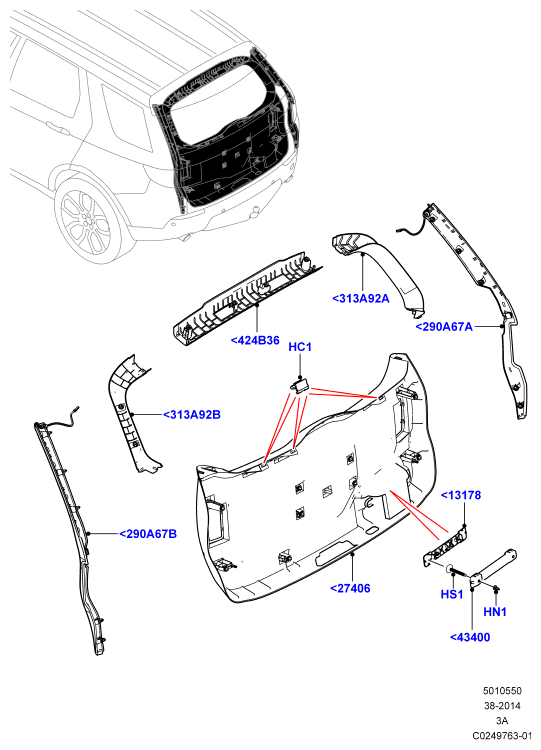 <313A92A

<290A67A

<424B36

HC1

<313A92B

<290A67B

<13178

<27406

HS1

HN1

<43400

5010550
38-2014
3A
C0249763-01