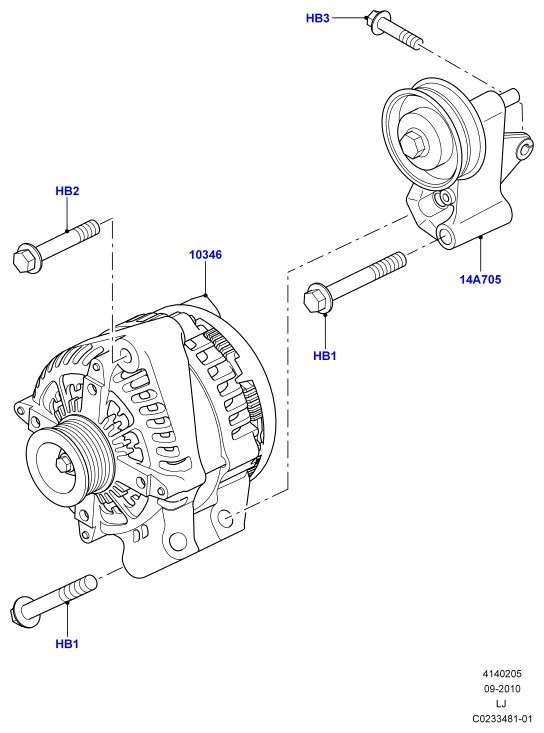 HB3

HB2

10346

14A705

HB1

HB1

4140205
09-2010
LJ
C0233481-01