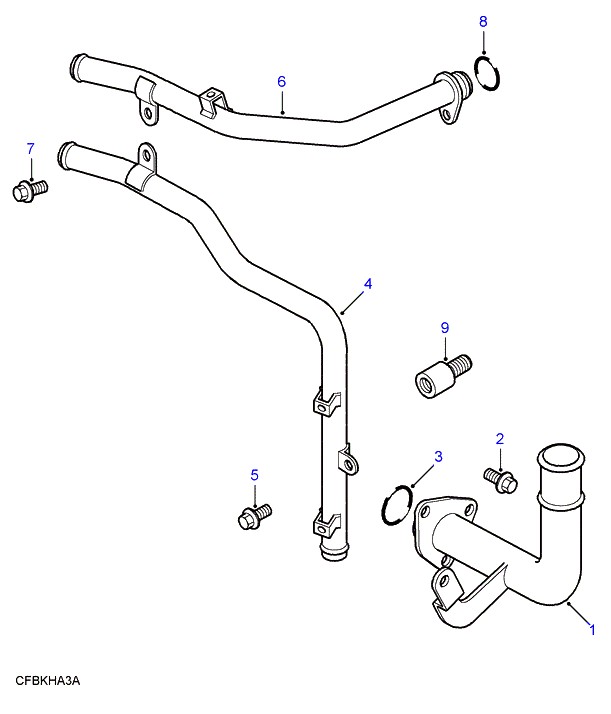 8
6
7
4
9
2
3
5
1
CFBKHA3A