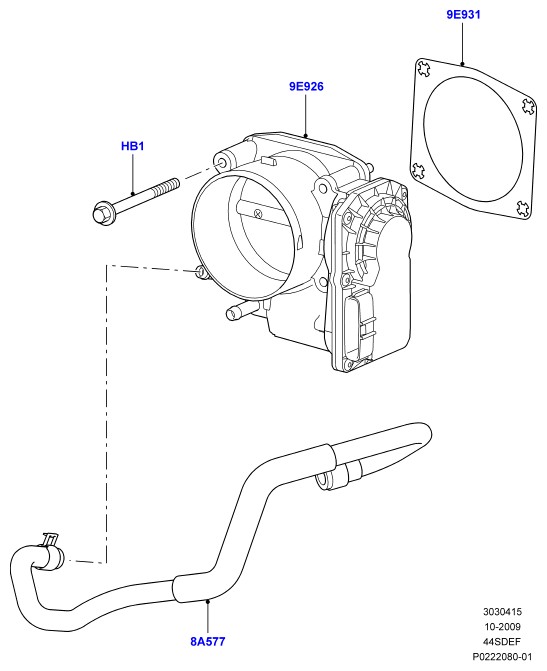 9E931

9E926

HB1

8A577

3030415
10-2009
44SDEF
P0222080-01