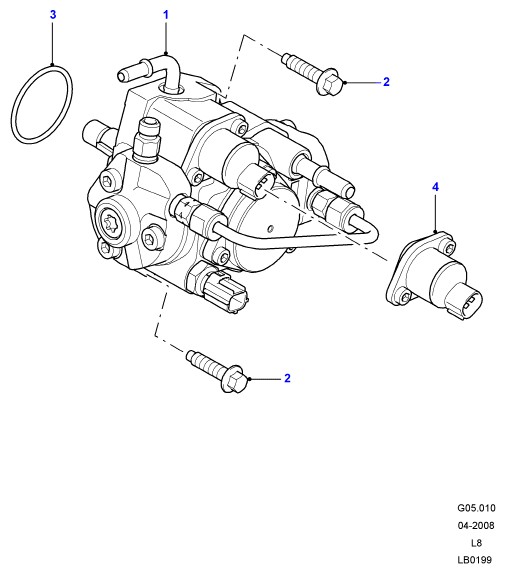 3
1
2
4
2

G05.010
04-2008
L8
LB0199