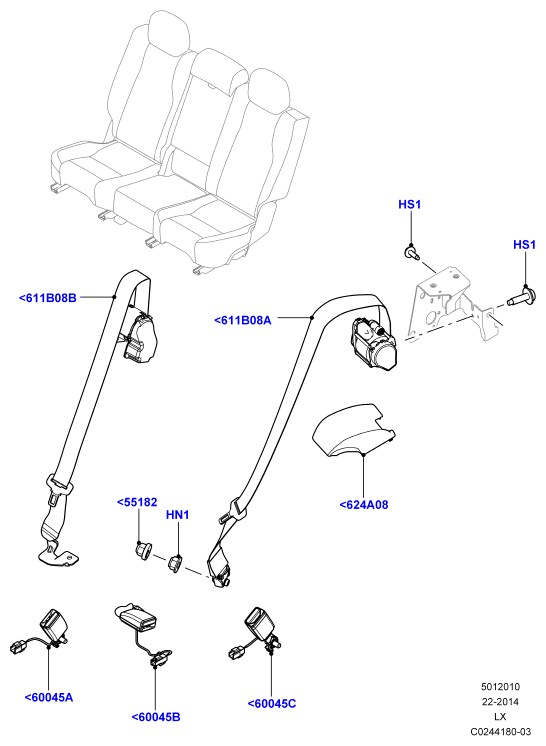 HS1

HS1

<611B08B

<611B08A

<624A08

<55182

HN1

<60045A

<60045B

<60045C

5012010
22-2014
LX
C0244180-03