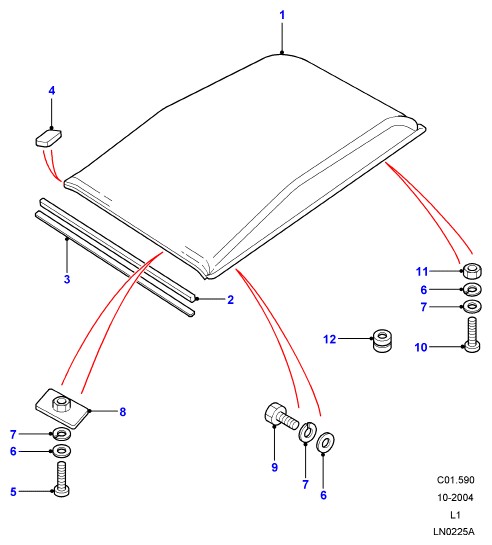 1
4
3
2
11
6
7
12
10
8
7
6
5
9
7
6
C01.590
10-2004
L1
LN0225A