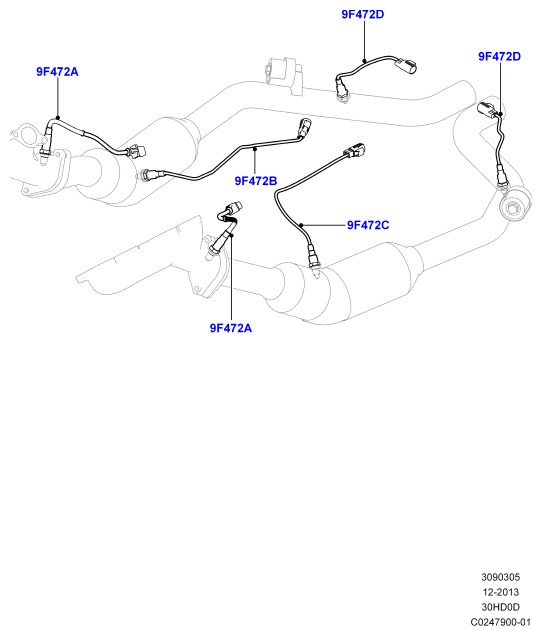 9F472D
9F472D
9F472A
9F472B
9F472C
9F472A

3090305
12-2013
30HD0D
C0247900-01