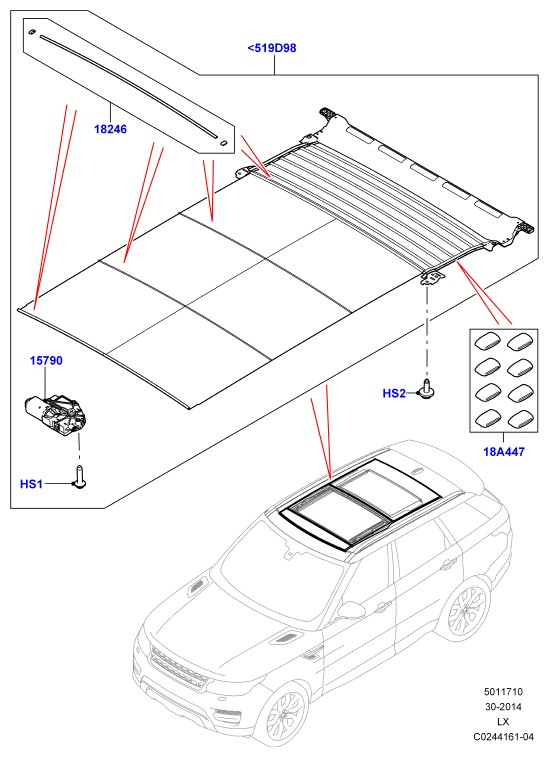 <519D98

18246

15790

HS2

HS1

18A447

5011710
30-2014
LX
C0244161-04