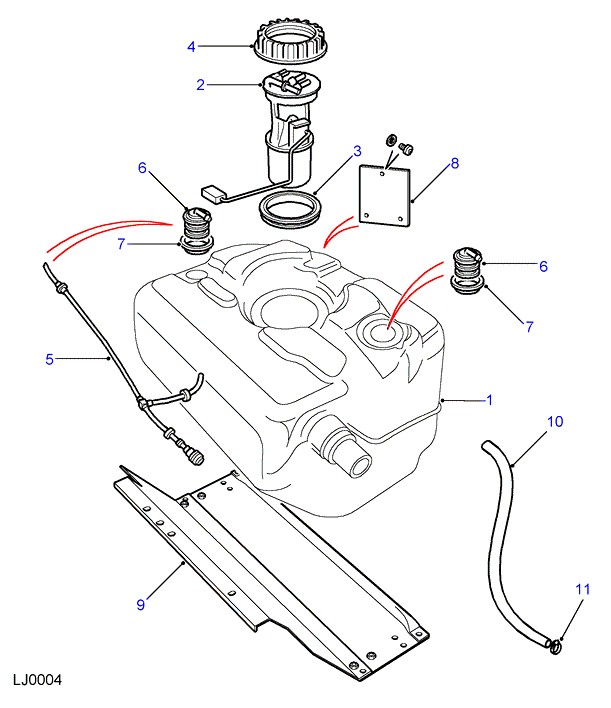 4
2
3
8
6
7
6
7
5
1
10
9
11
LJ0004