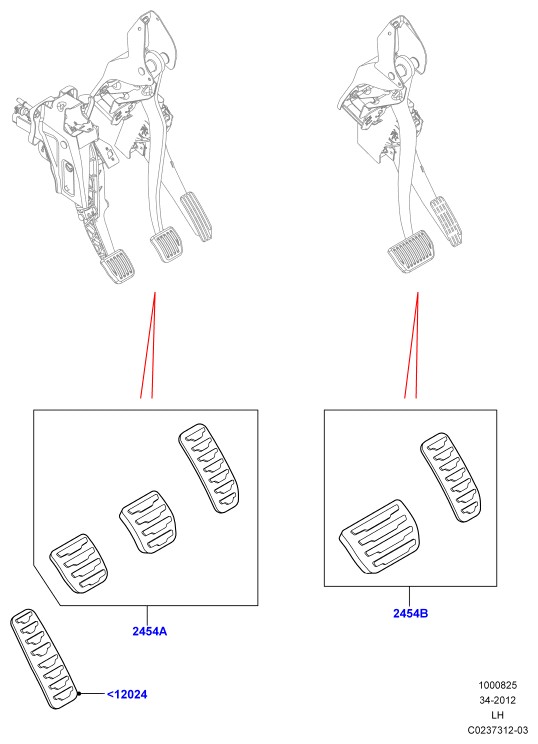 2454A

2454B

<12024

1000825
34-2012
LH
C0237312-03