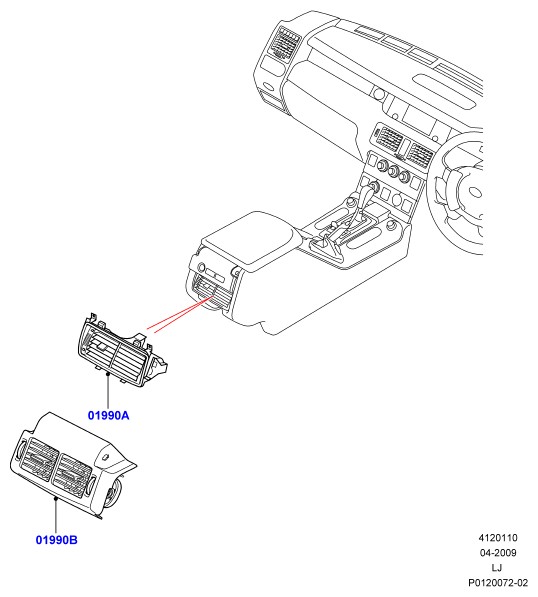 01990A

01990B

4120110
04-2009
LJ
P0120072-02