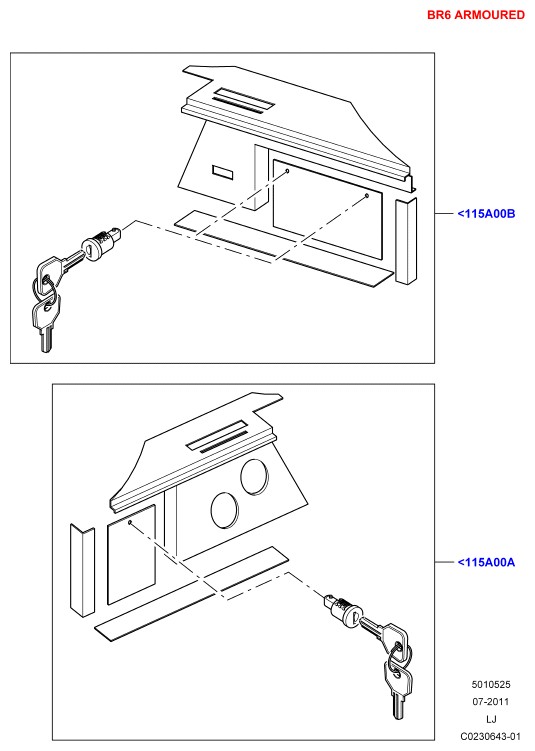 BR6 ARMOURED

<115A00B

<115A00A

5010525
07-2011
LJ
C0230643-01