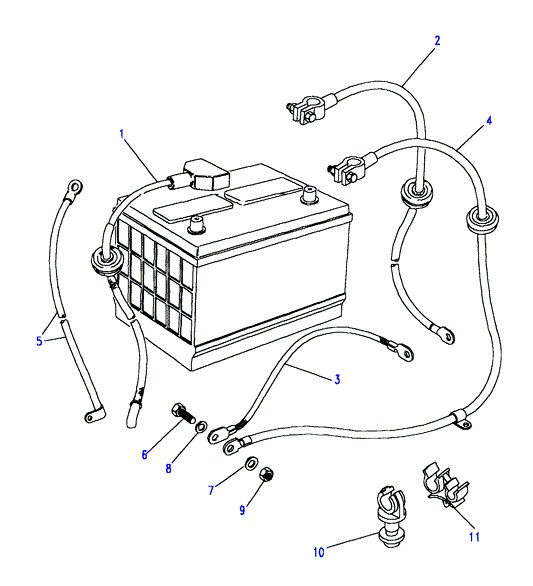 2
4
1
5
3
6
8
7
9
10
11