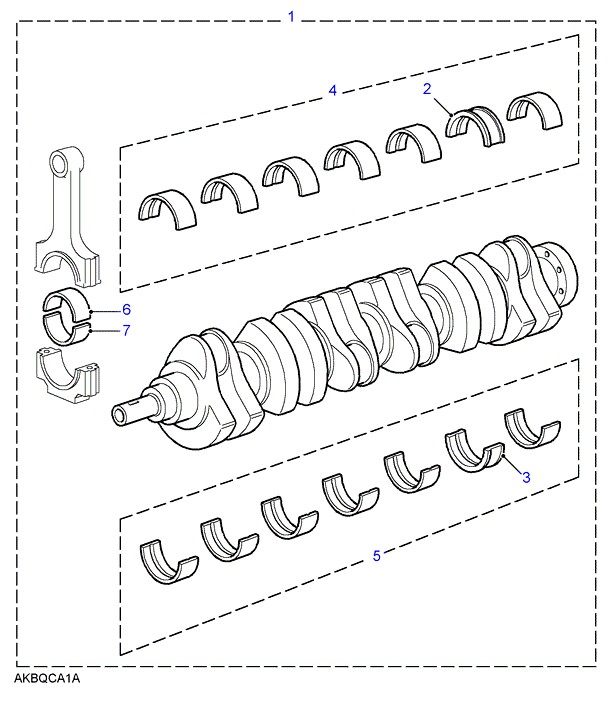 1
4
2
6
7
3
5
AKBQCA1A