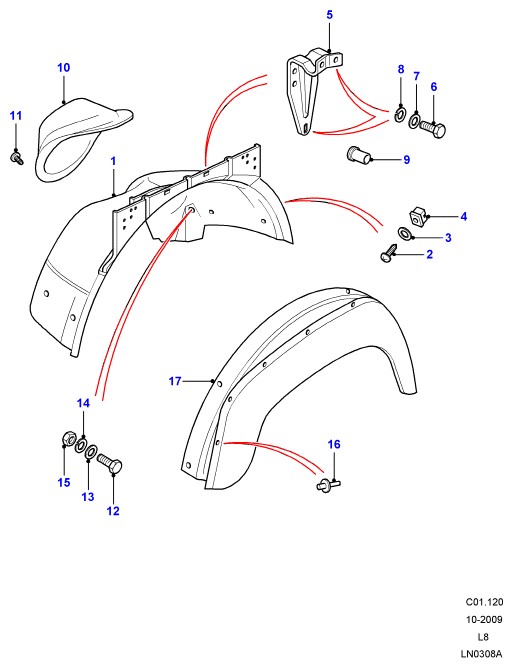 5
10
8
7
6
11
9
1
4
3
2
17
14
16
15
13
12

C01.120
10-2009
L8
LN0308A