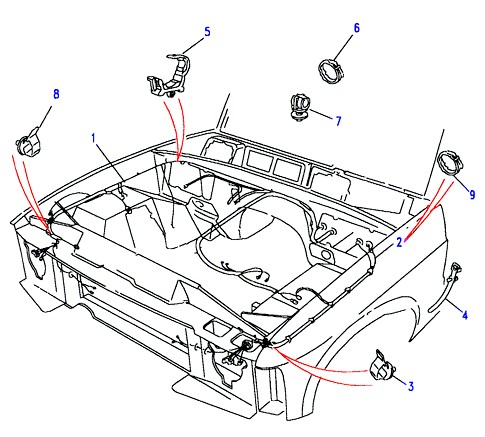 5
6
8
7
1
9
2
4
3