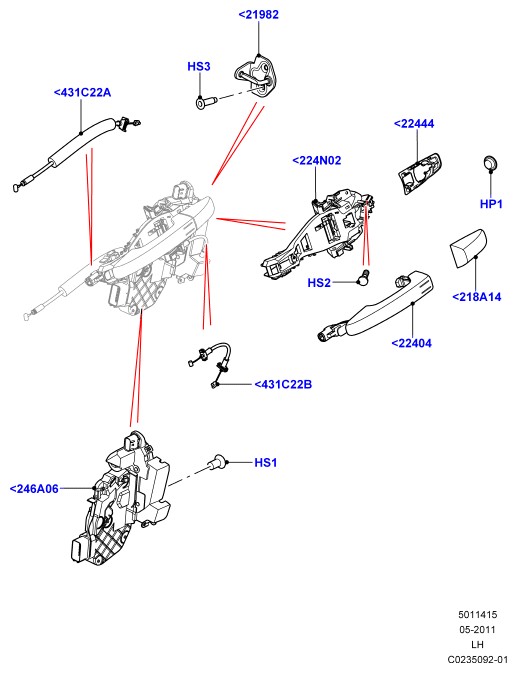 <21982
HS3
<431C22A
<22444
<224N02
HP1
HS2
<218A14
<22404
<431C22B
HS1
<246A06
5011415
05-2011
LH
C0235092-01