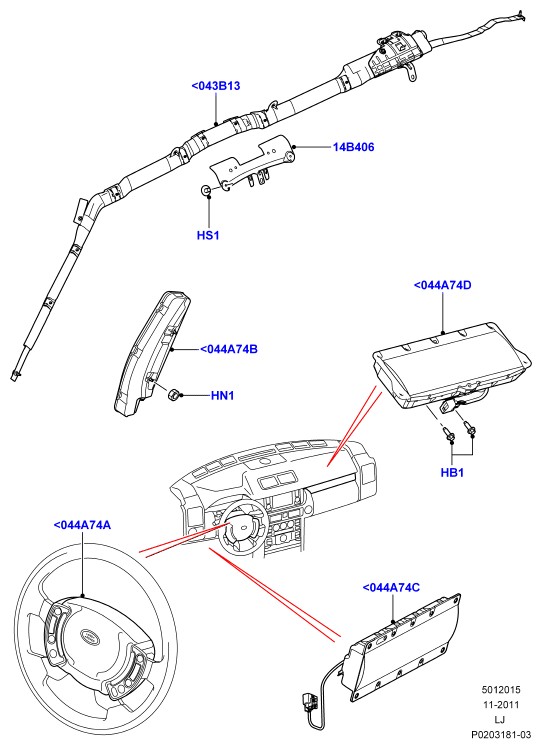 <043B13
14B406
HS1
<044A74D
<044A74B
HN1
HB1
<044A74A
<044A74C
5012015
11-2011
LJ
P0203181-03