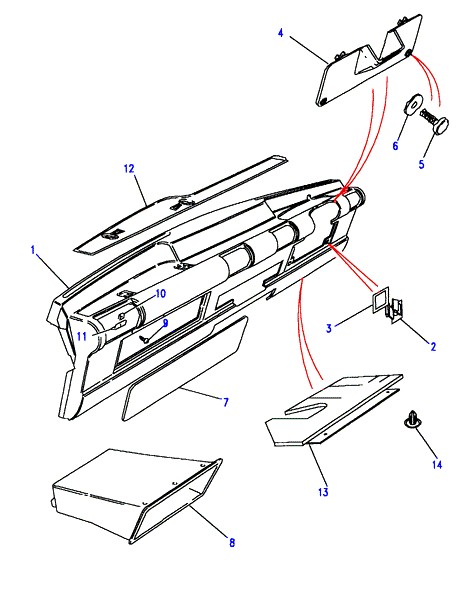 4
6
5
12
1
10
9
11
3
2
7
14
13
8