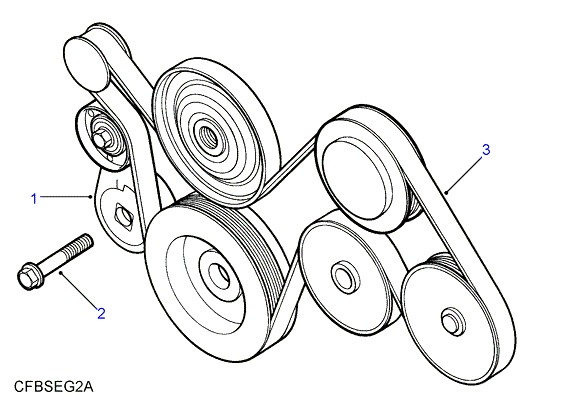 3
1
2
CFBSEG2A