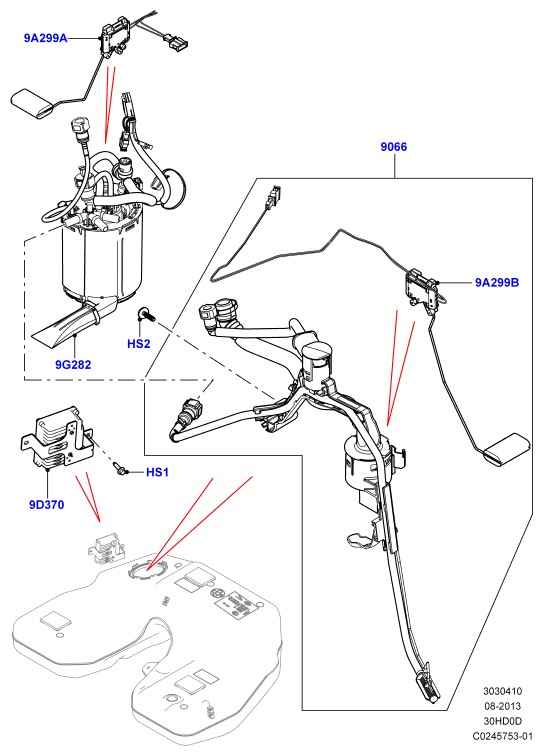 9A299A

9066

9A299B

HS2

9G282

HS1

9D370

3030410
08-2013
30HD0D
C0245753-01