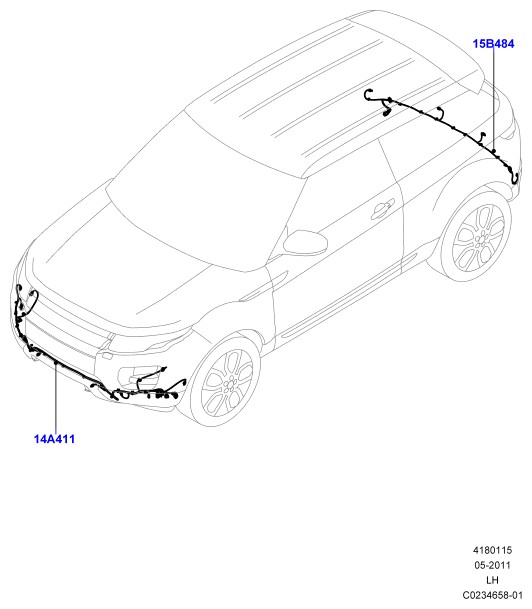 15B484

14A411

4180115
05-2011
LH
C0234658-01