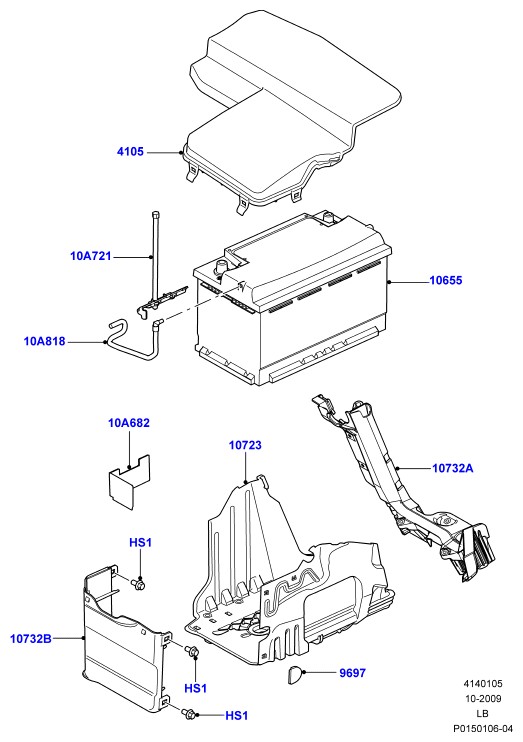 4105

10A721

10655

10A818

10A682

10723

10732A

HS1

10732B

HS1

9697

HS1

4140105
10-2009
LB
P0150106-04