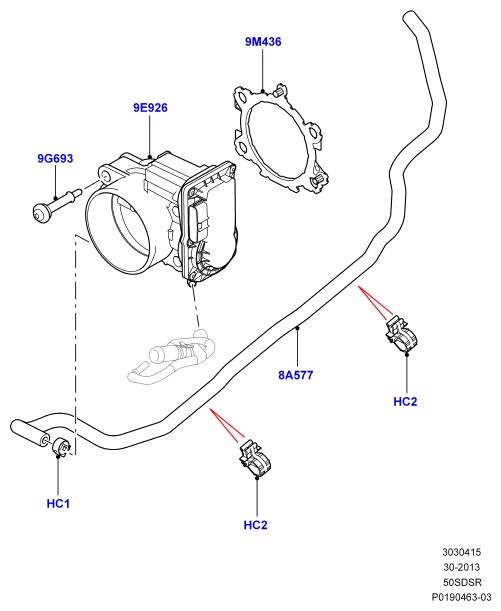 9M436

9E926

9G693

8A577

HC2

HC1

HC2

3030415
30-2013
50SDSR
P0190463-03