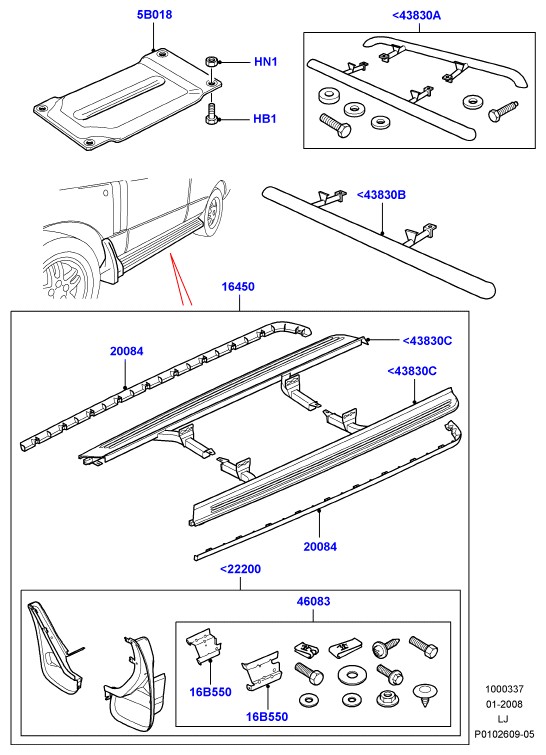 5B018

<43830A

HN1

HB1

<43830B

16450

20084

<43830C

<43830C

20084

<22200

46083

16B550

16B550

1000337
01-2008
LJ
P0102609-05