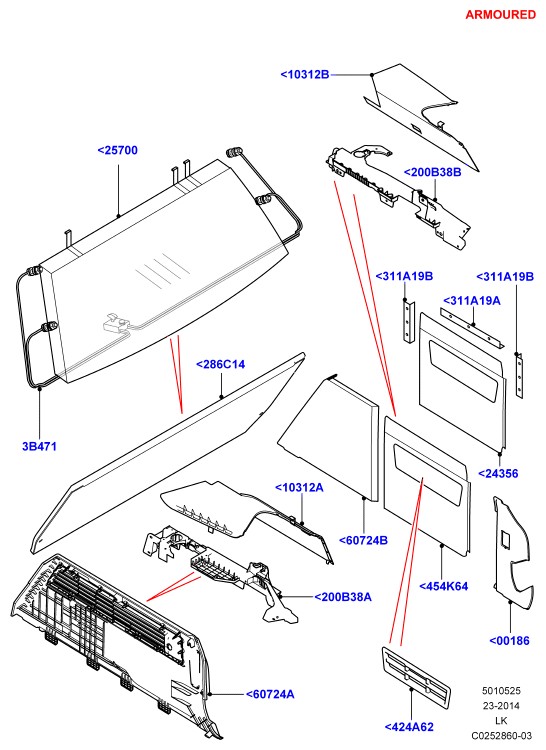 ARMOURED

<10312B

<25700

<200B38B

<311A19B

<311A19B

<311A19A

<286C14

3B471

<24356

<10312A

<60724B

<454K64

<200B38A

<00186

<60724A

<424A62

5010525
23-2014
LK
C0252860-03