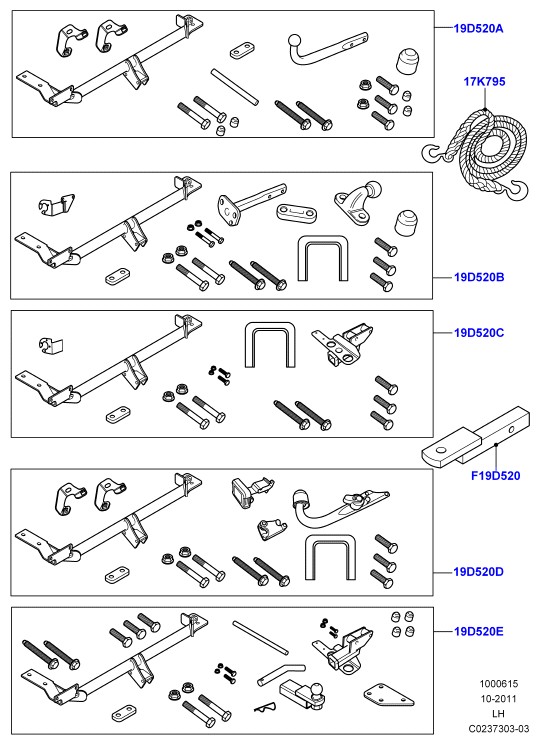 19D520A

17K795

19D520B

19D520C

F19D520

19D520D

19D520E

1000615
10-2011
LH
C0237303-03