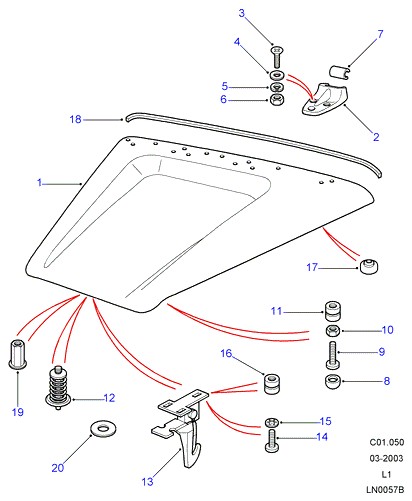 3
4
7
5
6
18
2
1
17
11
10
9
16
8
12
19
15
14
20
13
C01.050
03-2003
L1
LN0057B