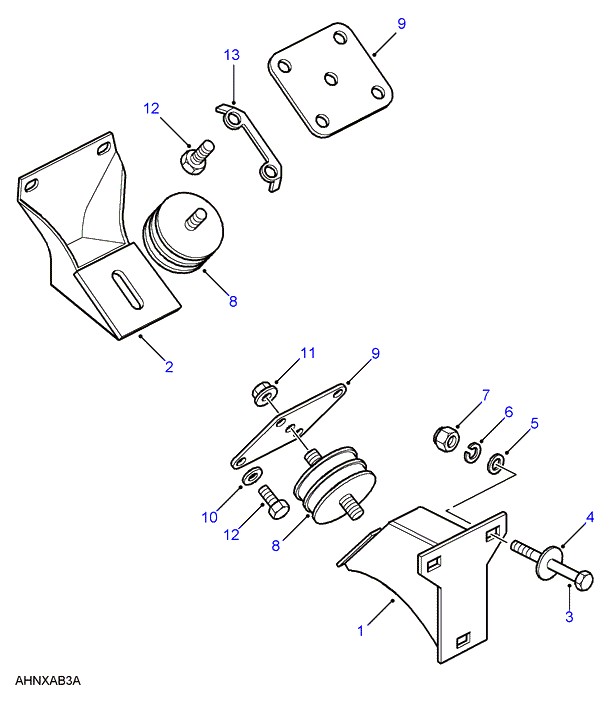 9
13
12
8
2
11
9
7
6
5
10
12
8
4
3
1
AHNXAB3A