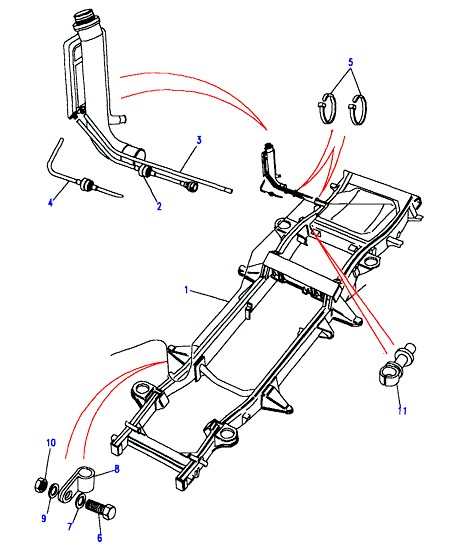 5
3
4
2
1
11
10
8
9
7
6