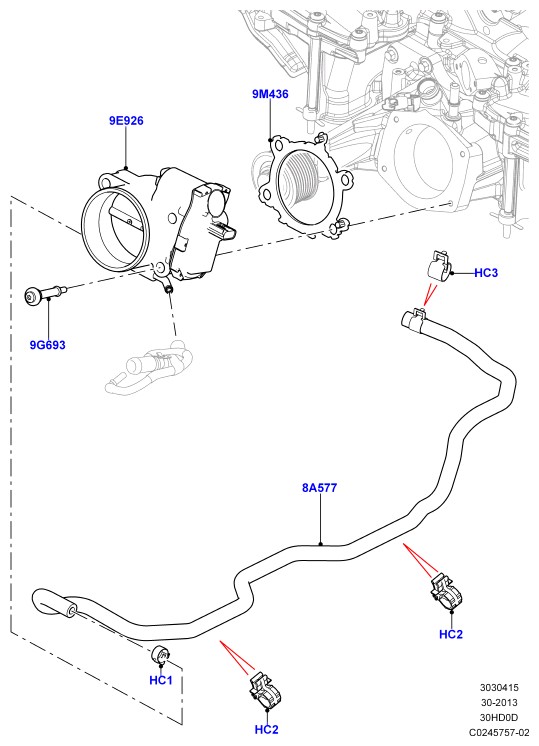 9E926

9M436

HC3

9G693

8A577

HC2

HC1

HC2

3030415
30-2013
30HD0D
C0245757-02