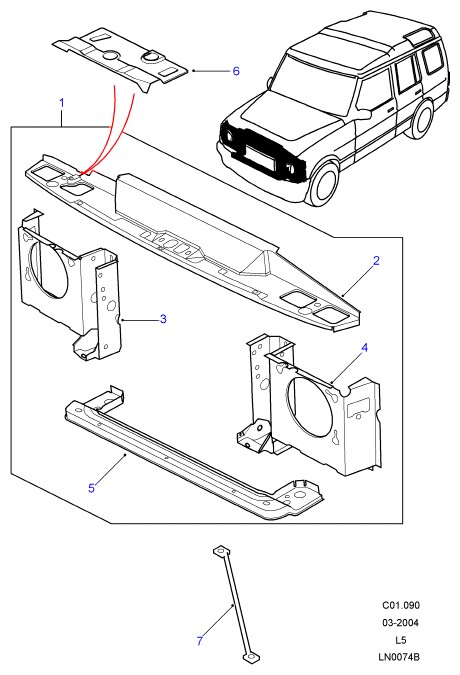 6

1

2

3

4

5

7

C01.090
03-2004
L5
LN0074B