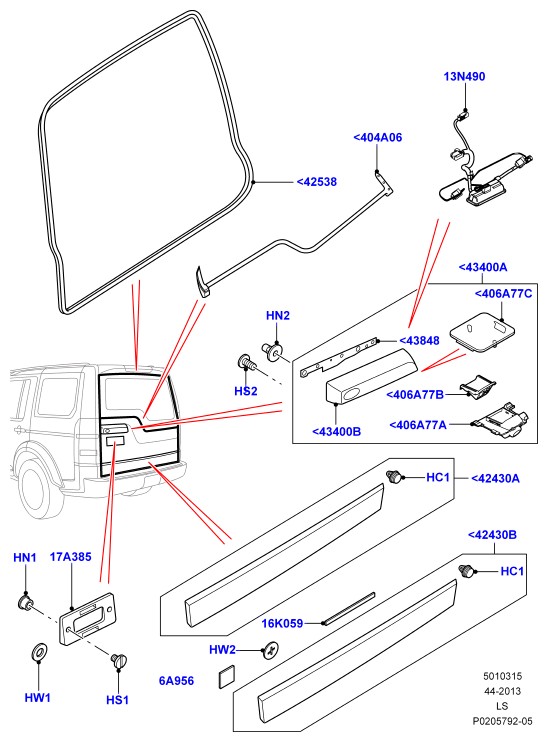 13N490

<404A06

<42538

<43400A

<406A77C

HN2

<43848

HS2

<406A77B

<43400B

<406A77A

HC1

<42430A

<42430B

HN1

17A385

HC1

16K059

HW2

6A956

HW1

HS1

5010315
44-2013
LS
P0205792-05