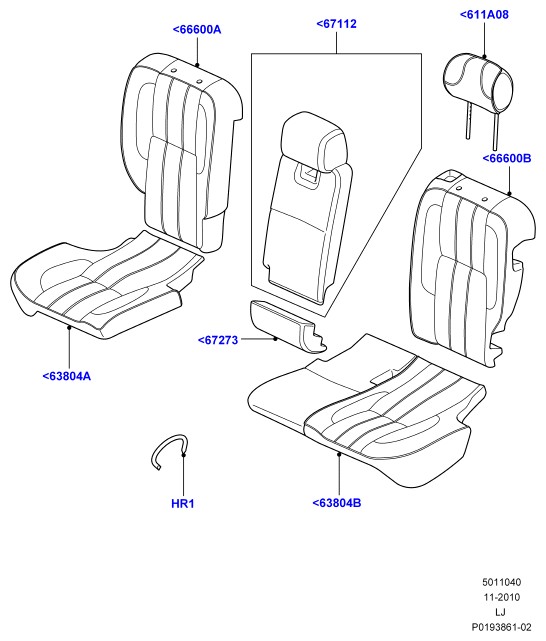 <66600A

<67112

<611A08

<66600B

<67273

<63804A

HR1

<63804B

5011040
11-2010
LJ
P0193861-02