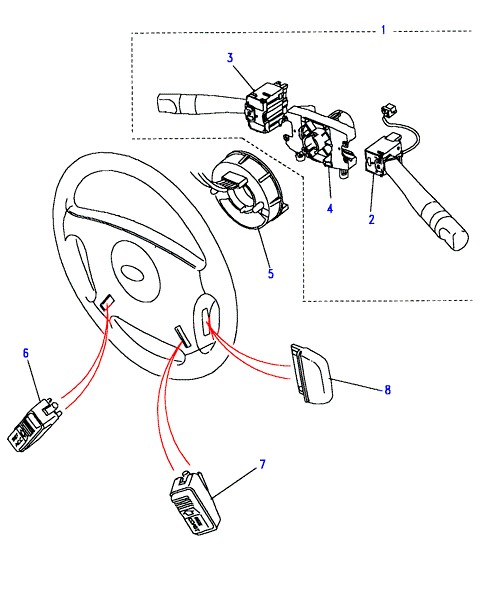 1
3
4
2
5
6
8
7