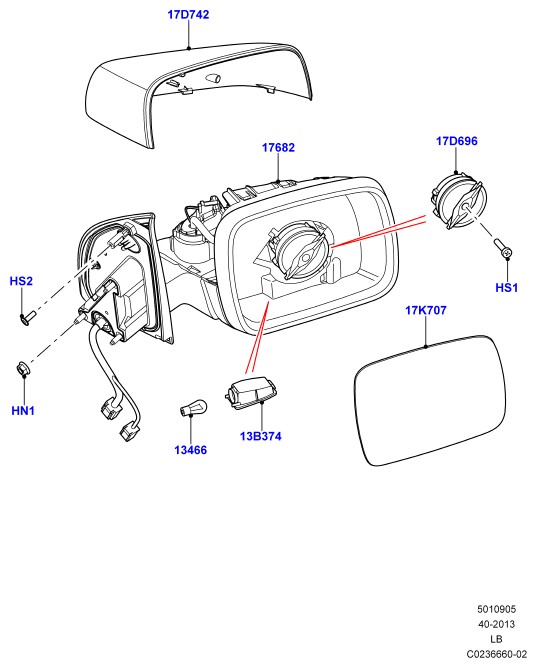 17D742

17682

17D696

HS2

HS1

17K707

HN1

13466

13B374

5010905
40-2013
LB
C0236660-02