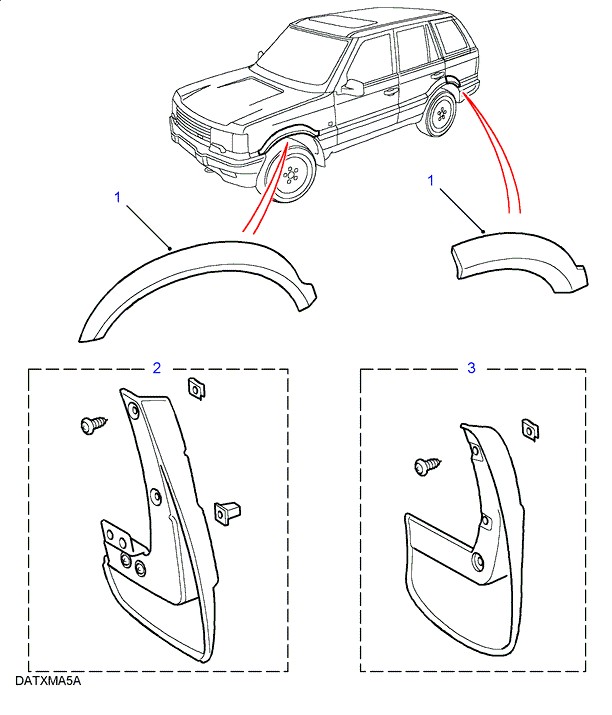 1
1
2
3
DATXMA5A