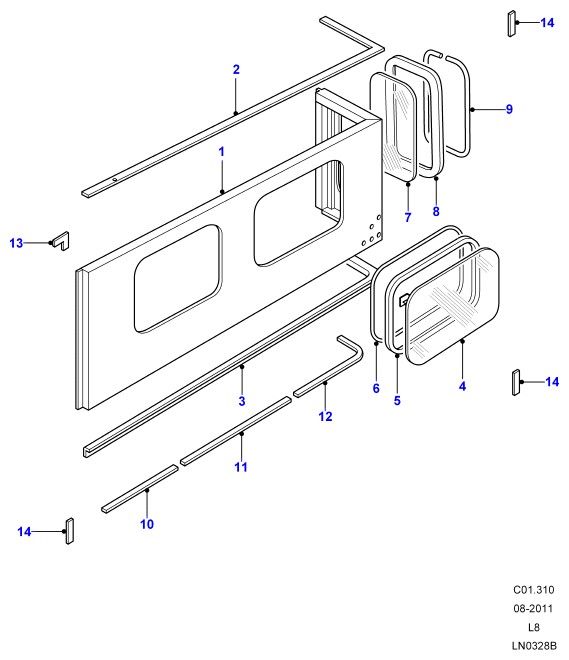 14
2
9
1
7
8
13
6
5
4
14
3
12
11
10
14
C01.310
08-2011
L8
LN0328B