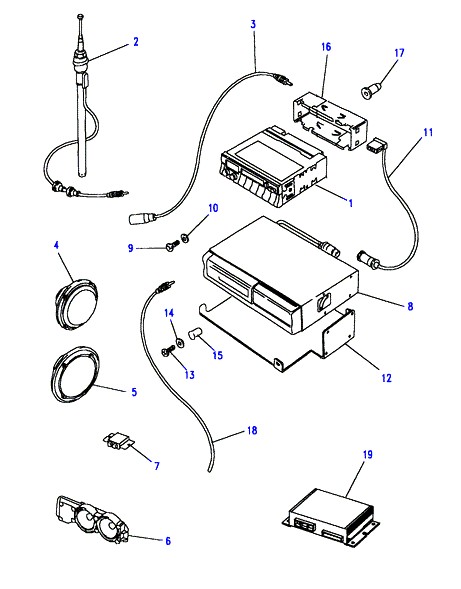 2
3
16
17
11
1
10
9
4
8
14
15
13
12
5
18
7
19
6