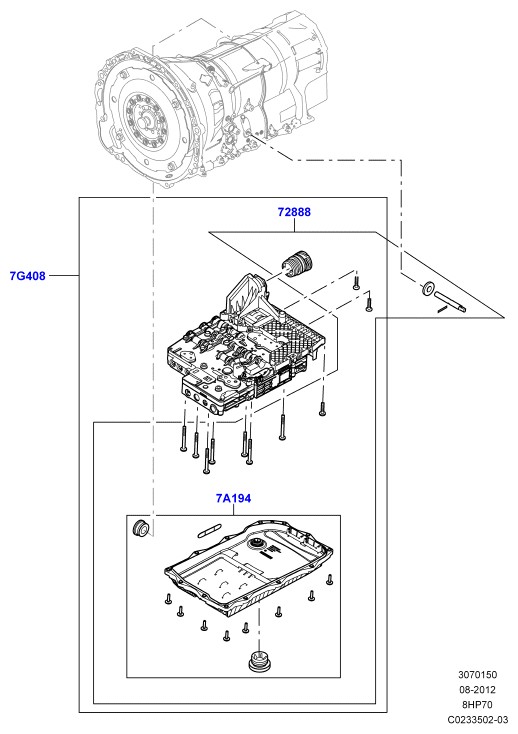 72888

7G408

7A194

3070150
08-2012
8HP70
C0233502-03