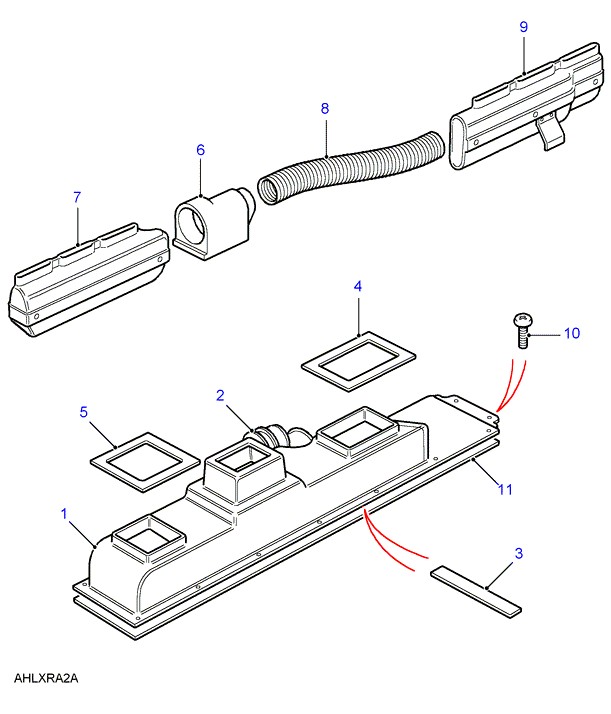 9
8
6
7
4
10
2
5
11
1
3
AHLXRA2A