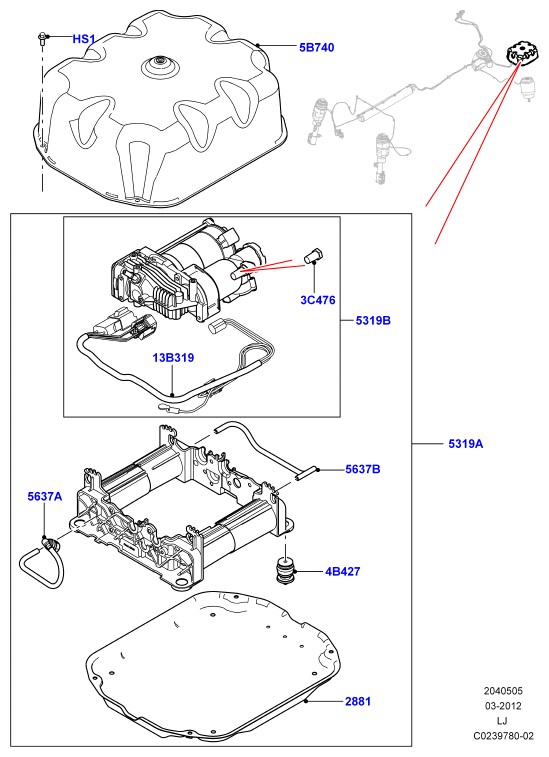 HS1
5B740
3C476
5319B
13B319
5319A
5637B
5637A
4B427
2881
2040505
03-2012
LJ
C0239780-02