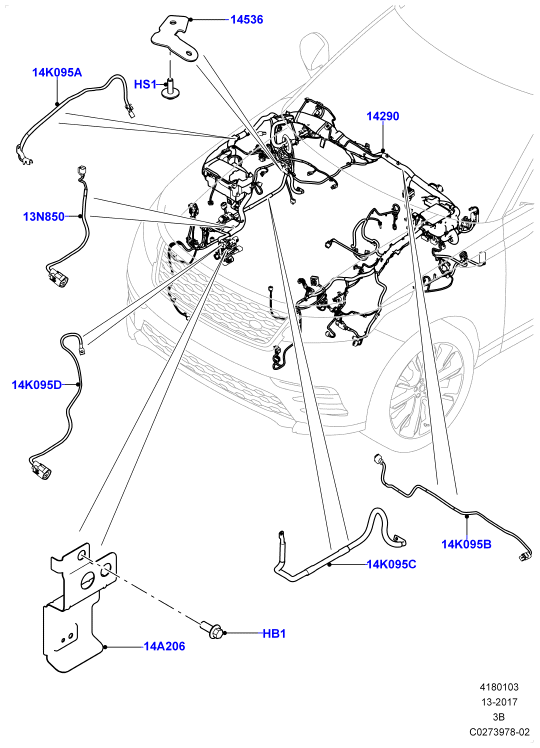 14536
14K095A
HS1
14290
13N850
14K095D
14K095B
14K095C
HB1
14A206
4180103
13-2017
3B
C0273978-02