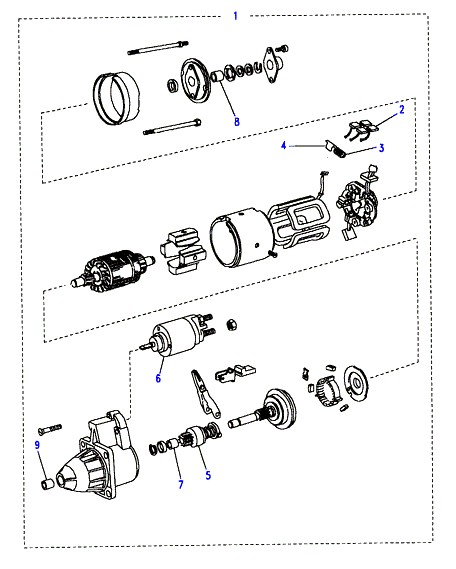 1
8
2
4
3
6
9
7
5