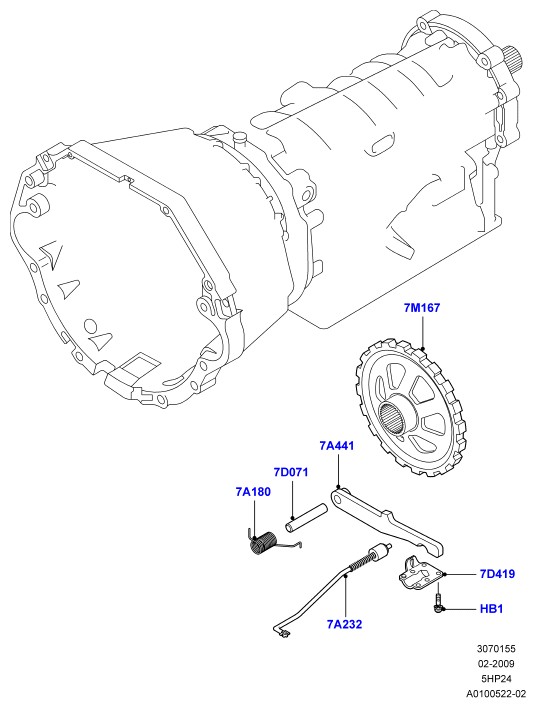 7M167

7A441

7D071

7A180

7D419

HB1

7A232

3070155
02-2009
5HP24
A0100522-02