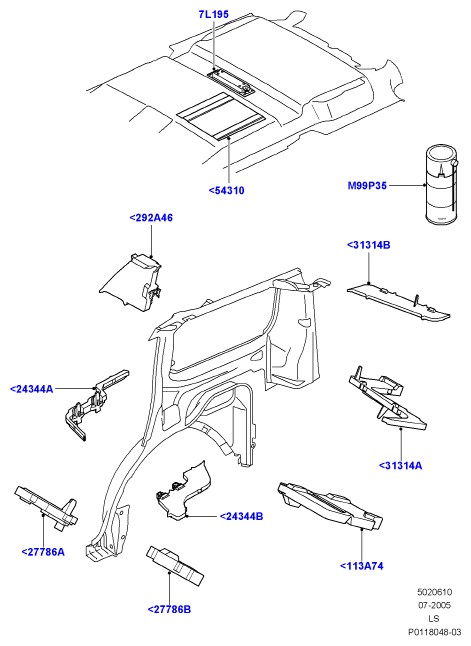 7L195

<54310

M99P35

<292A46

<31314B

<24344A

<31314A

<24344B

<27786A

<113A74

<27786B

5020610
07-2005
LS
P0118048-03