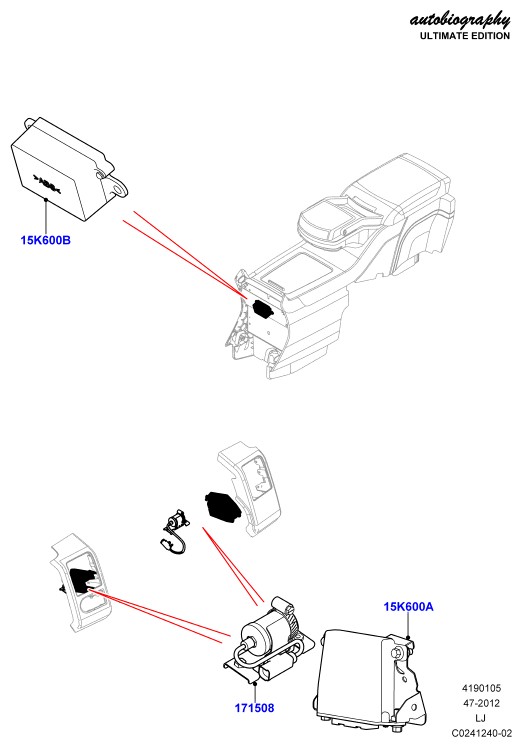 autobiography
ULTIMATE EDITION

15K600B

15K600A

171508

4190105
47-2012
LJ
C0241240-02