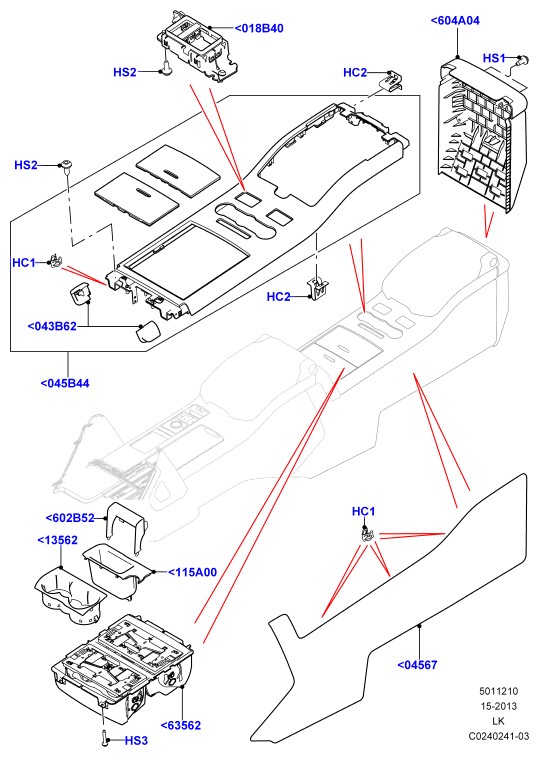 <018B40
<604A04
HS1
HS2
HC2
HS2
HC1
HC2
<043B62
<045B44
<602B52
<13562
<115A00
HC1
<04567
<63562
HS3
5011210
15-2013
LK
C0240241-03