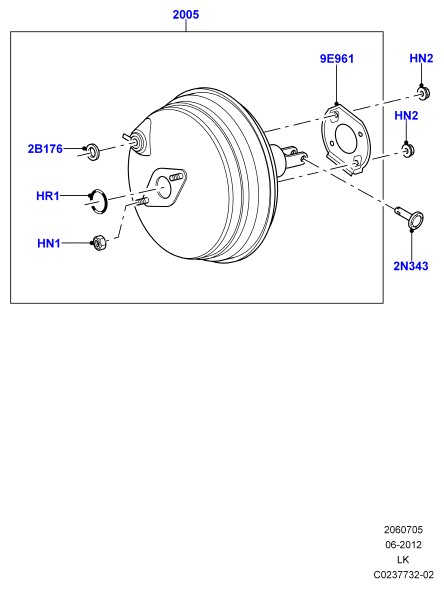 2005

9E961

HN2

HN2

2B176

HR1

HN1

2N343

2060705
06-2012
LK
C0237732-02